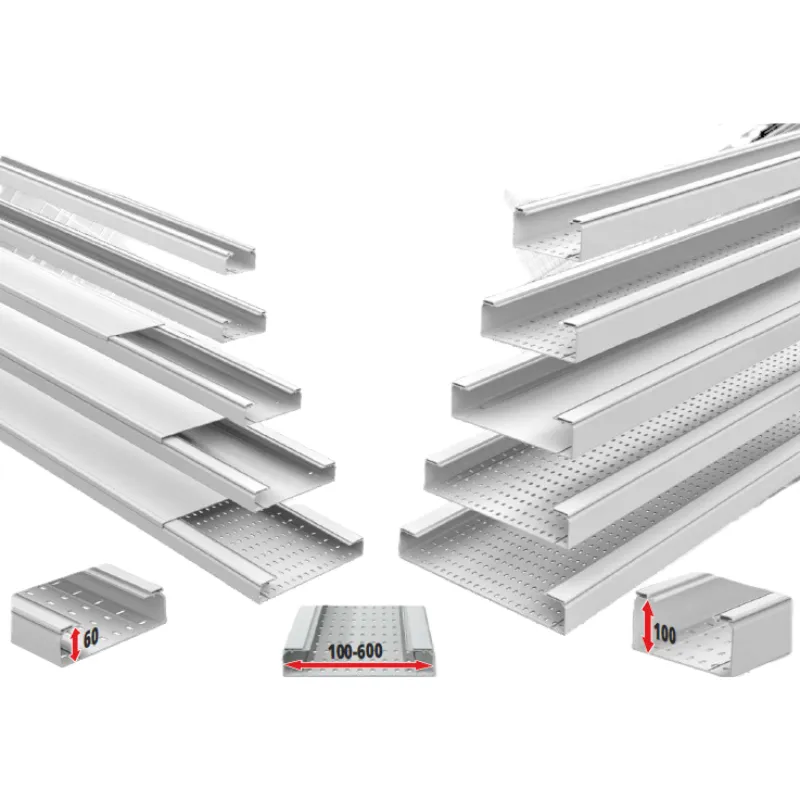 60

100-600

100