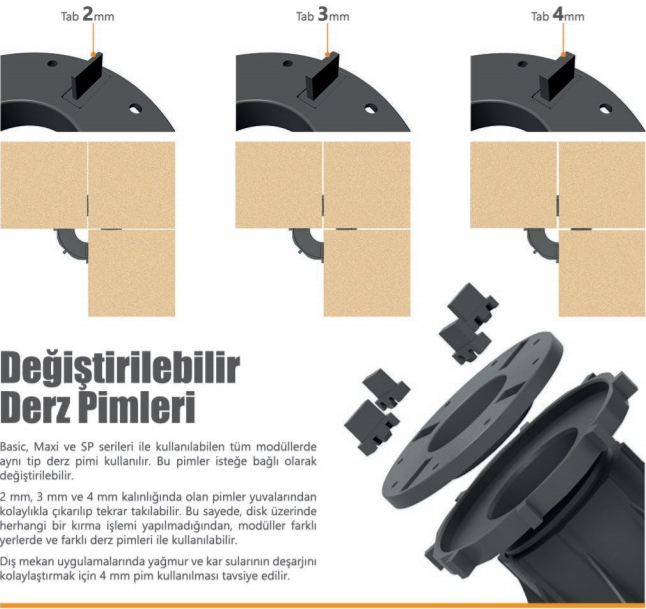 Tab 2mm

Tab 3mm

Tab 4mm

Değiştirilebilir Derz Pimleri

Basic, Maxi ve SP serileri ile kullanılabilen tüm modüllerde aynı tip derz pimi kullanılır. Bu pimler isteğe bağlı olarak değiştirilebilir.

2 mm, 3 mm ve 4 mm kalınlığında olan pimler yuvalarından kolaylıkla çıkarılıp tekrar takılabilir. Bu sayede, disk üzerinde herhangi bir kırma işlemi yapılmadığından, modüller farklı yerlerde ve farklı derz pimleri ile kullanılabilir.

Dış mekan uygulamalarında yağmur ve kar sularının deşarjını kolaylaştırmak için 4 mm pim kullanılması tavsiye edilir.