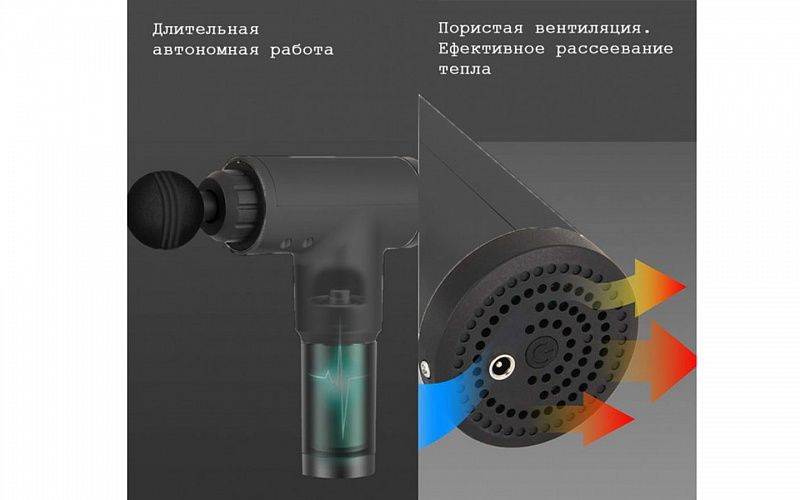 Длительная автономная работа

Пористая вентиляция. Ефективное рассеевание тепла