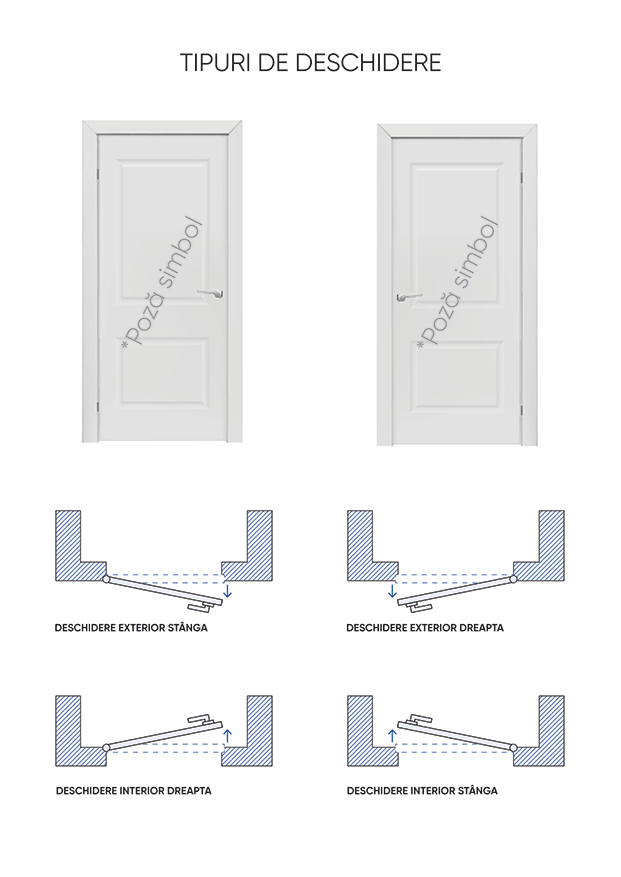 TIPURI DE DESCHIDERE

*Poză simbol

*Poză simbol

DESCHIDERE EXTERIOR STÂNGA

DESCHIDERE EXTERIOR DREAPTA

DESCHIDERE INTERIOR DREAPTA

DESCHIDERE INTERIOR STÂNGA