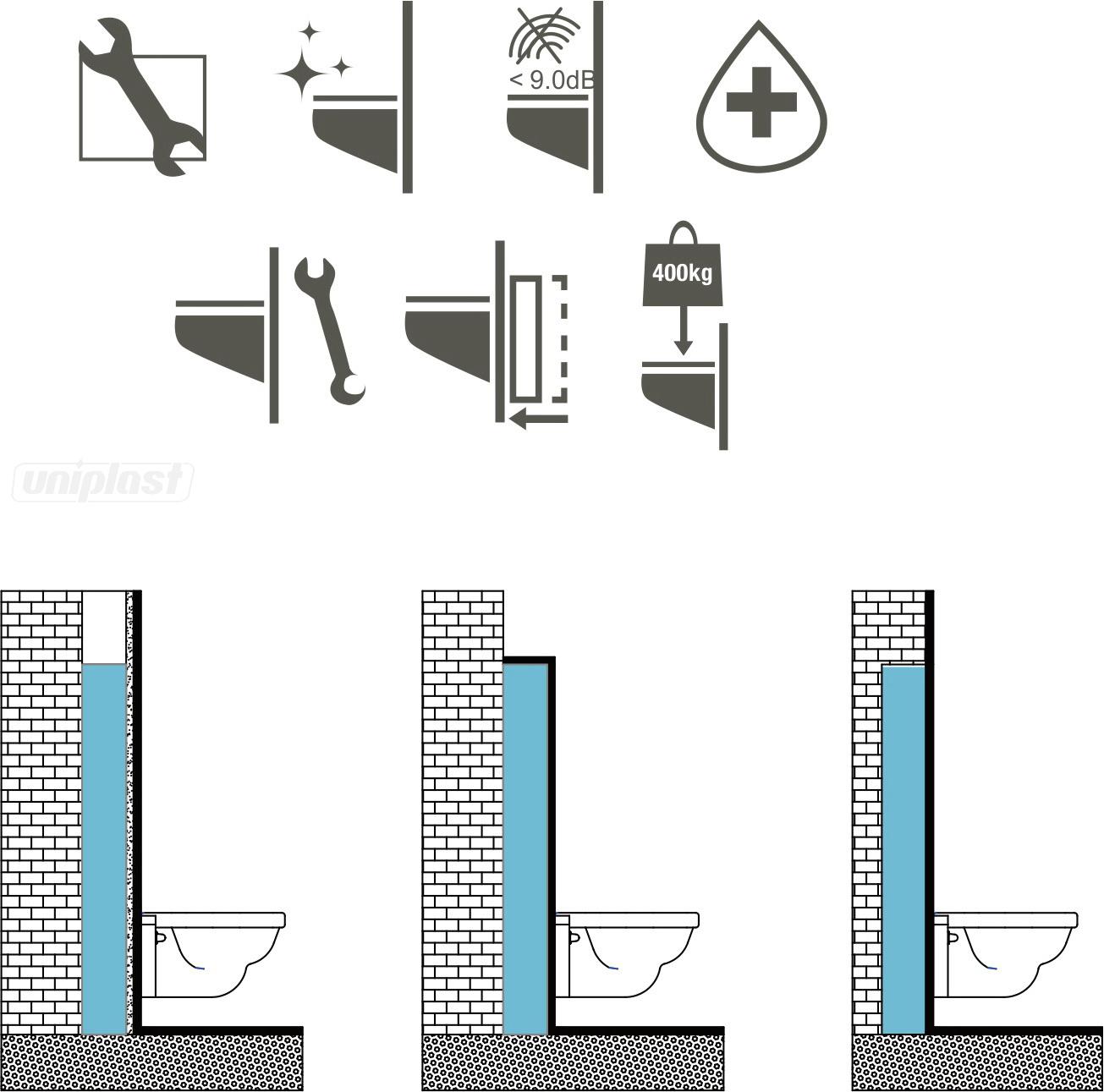 < 9.0dB

400kg

uniplast