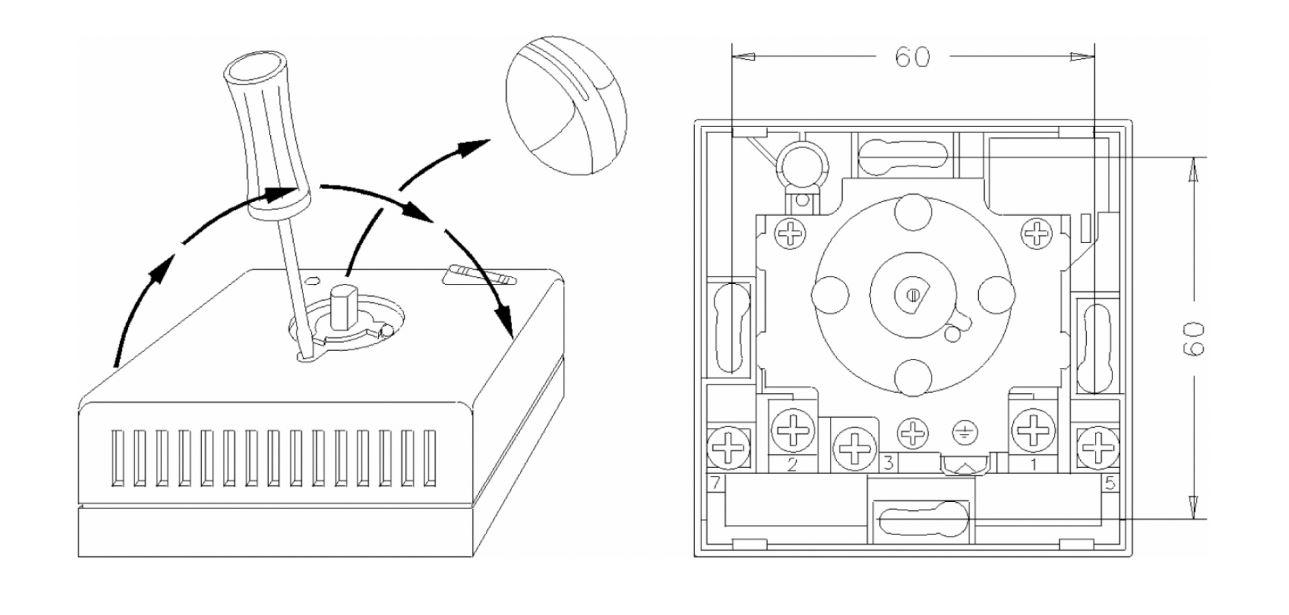 60

60

7 2 3 1 5