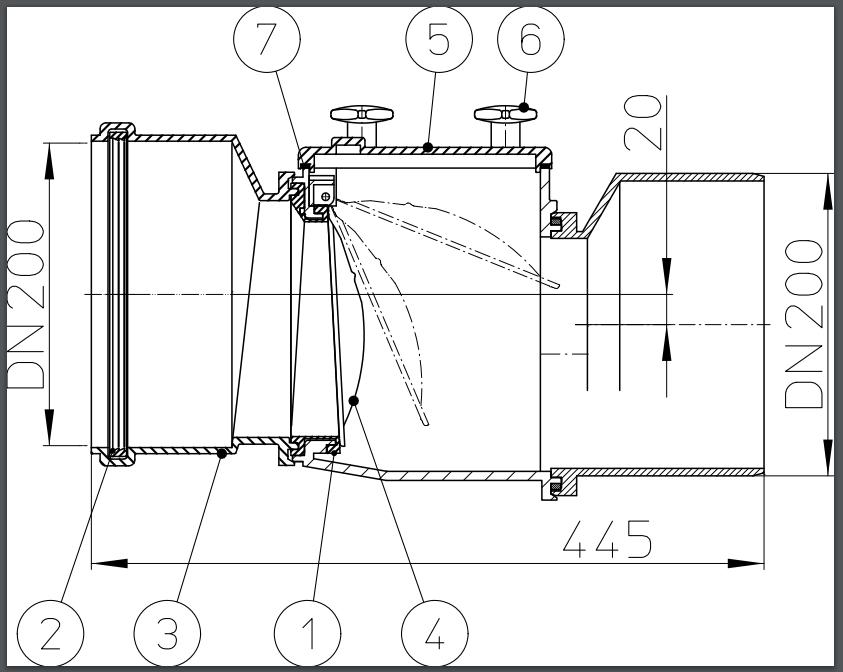 7
5
6
20
DN 200
DN 200
445
2
3
1
4