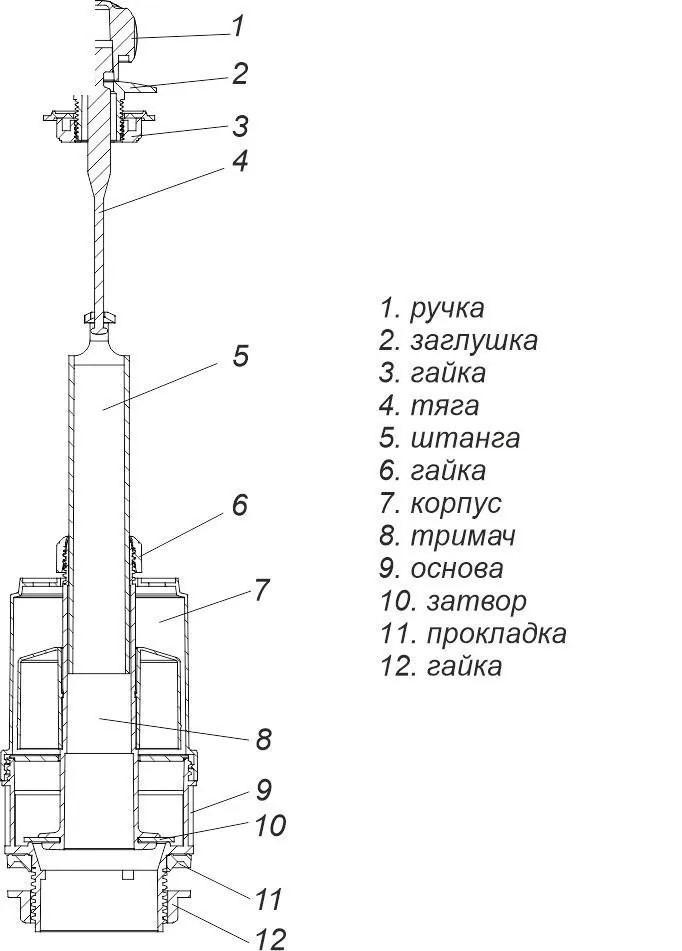 1
2
3
4
5
6
7
8
9
10
11
12

1. ручка
2. заглушка
3. гайка
4. тяга
5. штанга
6. гайка
7. корпус
8. тримач
9. основа
10. затвор
11. прокладка
12. гайка