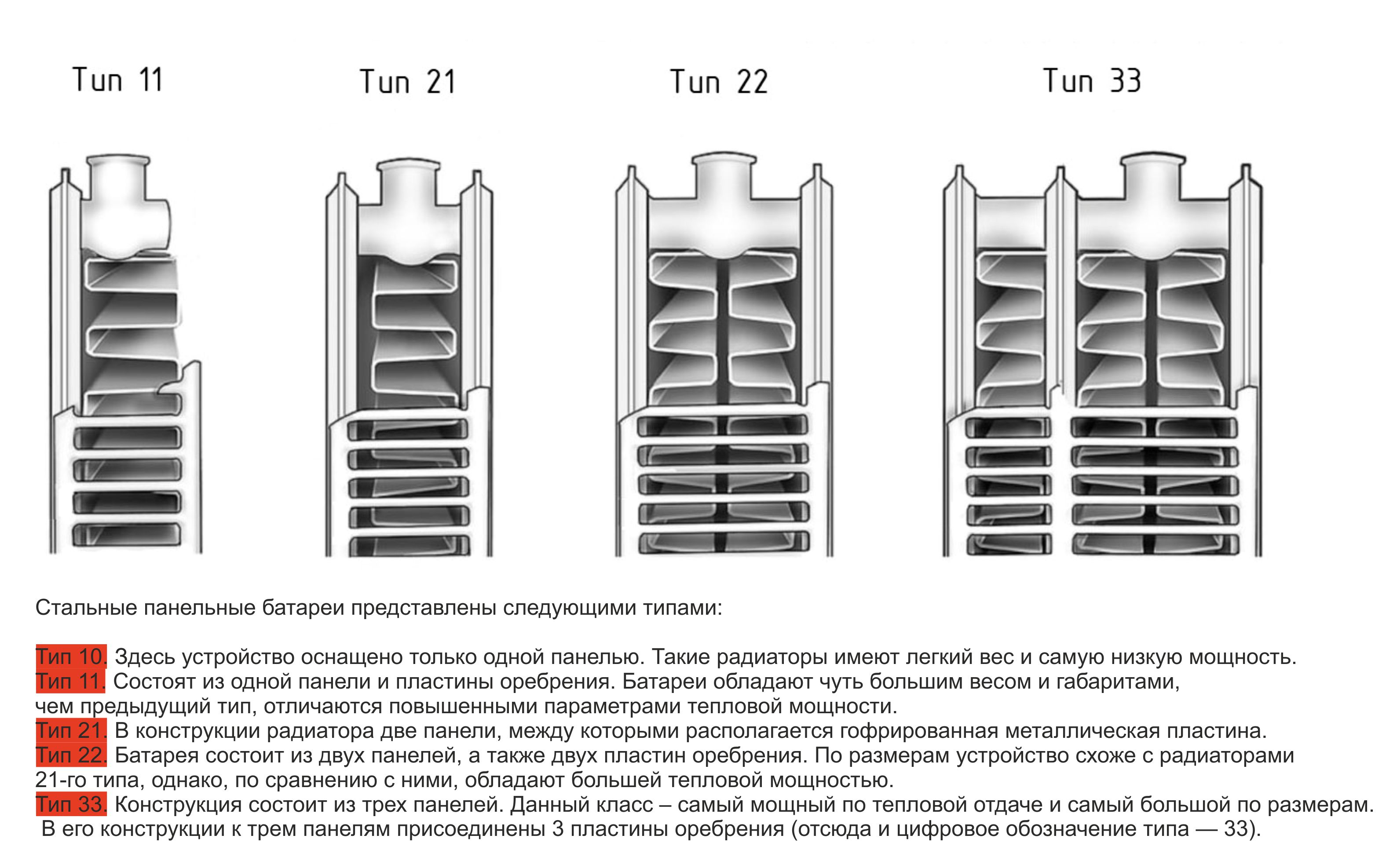 Тип 11

Тип 21

Тип 22

Тип 33

Стальные панельные батареи представлены следующими типами:

Тип 10. Здесь устройство оснащено только одной панелью. Такие радиаторы имеют легкий вес и самую низкую мощность.
Тип 11. Состоят из одной панели и пластины оребрения. Батареи обладают чуть большим весом и габаритами, чем предыдущий тип, отличаются повышенными параметрами тепловой мощности.
Тип 21. В конструкции радиатора две панели, между которыми располагается гофрированная металлическая пластина.
Тип 22. Батарея состоит из двух панелей, а также двух пластин оребрения. По размерам устройство схоже с радиаторами 21-го типа, однако, по сравнению с ними, обладают большей тепловой мощностью.
Тип 33. Конструкция состоит из трех панелей. Данный класс – самый мощный по тепловой отдаче и самый большой по размерам. В его конструкции к трем панелям присоединены 3 пластины оребрения (отсюда и цифровое обозначение типа — 33).