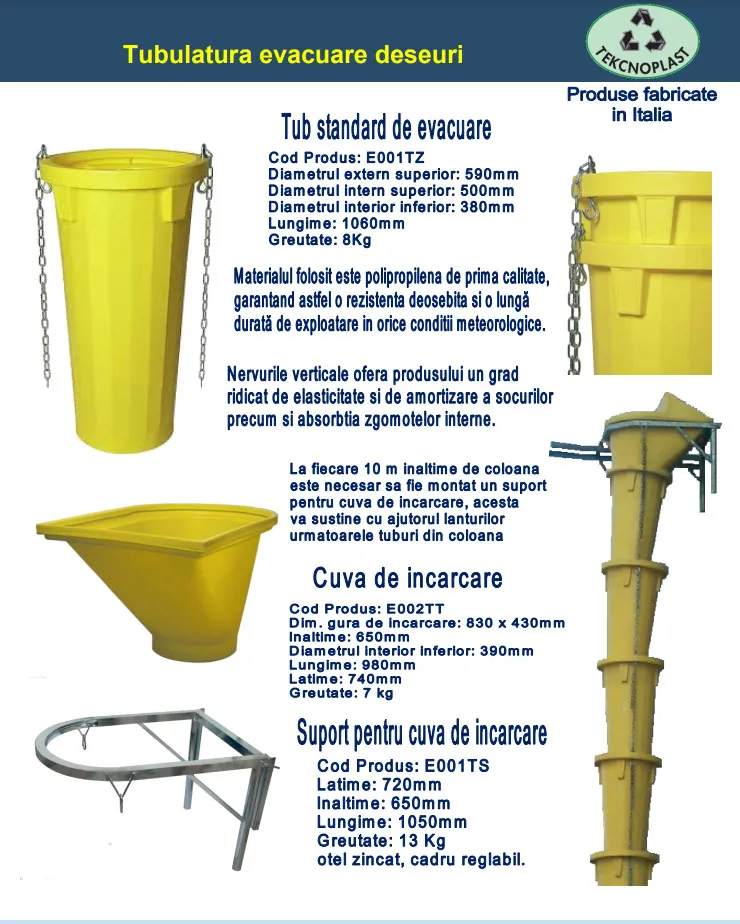 Tubulatura evacuare deseuri

TEKCNOPLAST

Produse fabricate in Italia

Tub standard de evacuare

Cod Produs: E001TZ
Diametrul extern superior: 590mm
Diametrul intern superior: 500mm
Diametrul interior inferior: 380mm
Lungime: 1060mm
Greutate: 8Kg

Materialul folosit este polipropilena de prima calitate, garantand astfel o rezistenta deosebita si o lungă durată de exploatare in orice conditii meteorologice.

Nervurile verticale ofera produsului un grad ridicat de elasticitate si de amortizare a socurilor precum si absorbtia zgomotelor interne.

La fiecare 10 m inaltime de coloana este necesar sa fie montat un suport pentru cuva de incarcare, acesta va sustine cu ajutorul lanturilor urmatoarele tuburi din coloana

Cuva de incarcare

Cod Produs: E002TT
Dim. gura de incarcare: 830 x 430mm
Inaltime: 650mm
Diametrul interior inferior: 390mm
Lungime: 980mm
Latime: 740mm
Greutate: 7 kg

Suport pentru cuva de incarcare

Cod Produs: E001TS
Latime: 720mm
Inaltime: 650mm
Lungime: 1050mm
Greutate: 13 Kg
otel zincat, cadru reglabil.