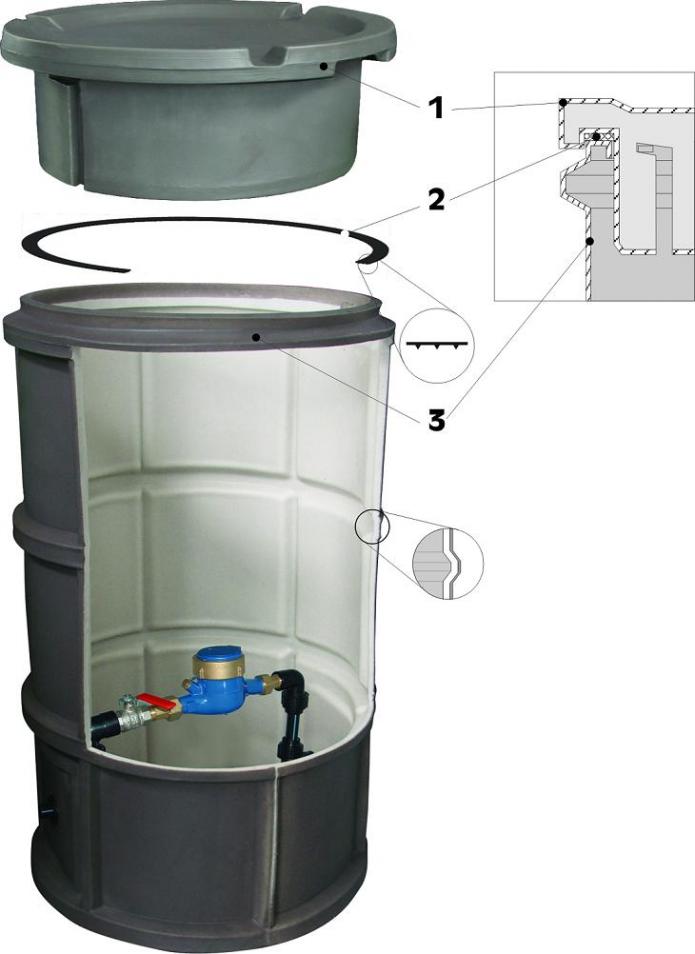 1
2
3