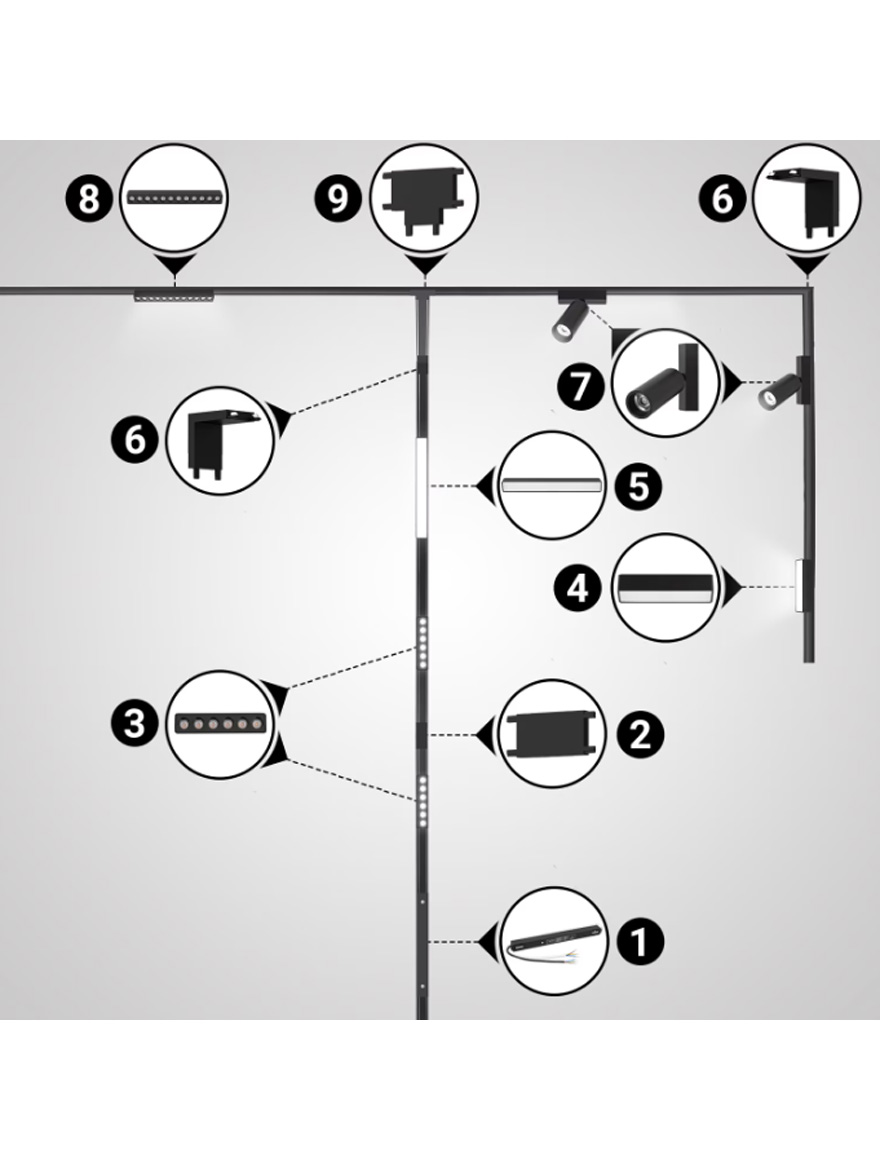 8
9
6
7
6
5
4
3
2
1