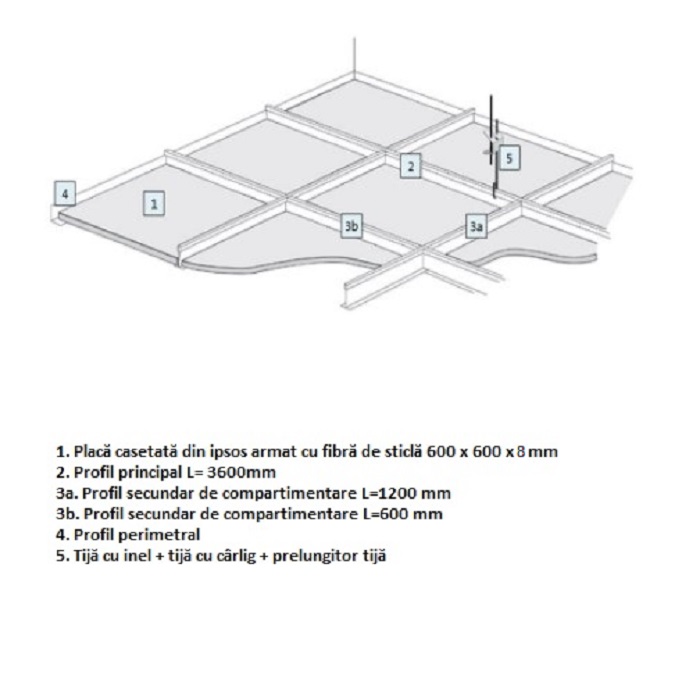 4
1
2
5
3b
3a

1. Placă casetată din ipsos armat cu fibră de sticlă 600 x 600 x 8 mm
2. Profil principal L= 3600mm
3a. Profil secundar de compartimentare L=1200 mm
3b. Profil secundar de compartimentare L=600 mm
4. Profil perimetral
5. Tijă cu inel + tijă cu cârlig + prelungitor tijă